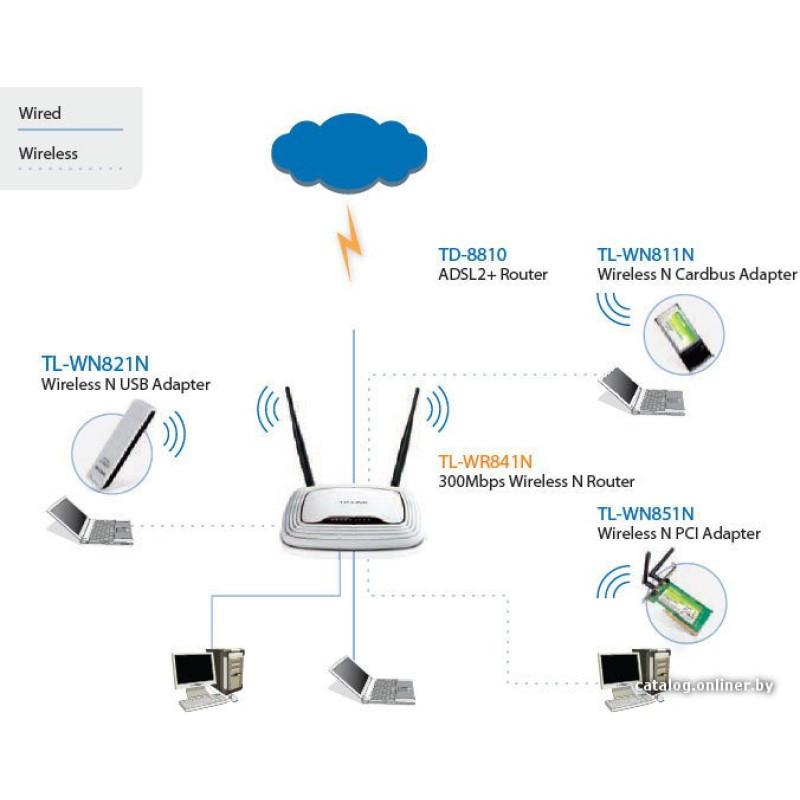 Wired
Wireless

TD-8810
ADSL2+ Router

TL-WN811N
Wireless N Cardbus Adapter

TL-WN821N
Wireless N USB Adapter

TL-WR841N
300Mbps Wireless N Router

TL-WN851N
Wireless N PCI Adapter

catalog.onliner.by