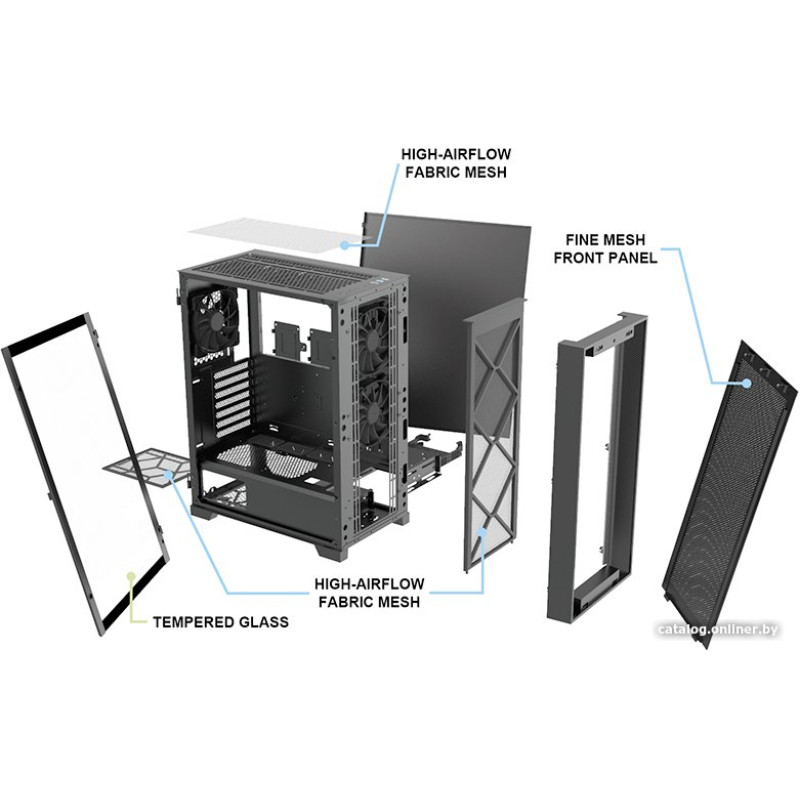 HIGH-AIRFLOW
FABRIC MESH

FINE MESH
FRONT PANEL

HIGH-AIRFLOW
FABRIC MESH

TEMPERED GLASS

catalog.onliner.by