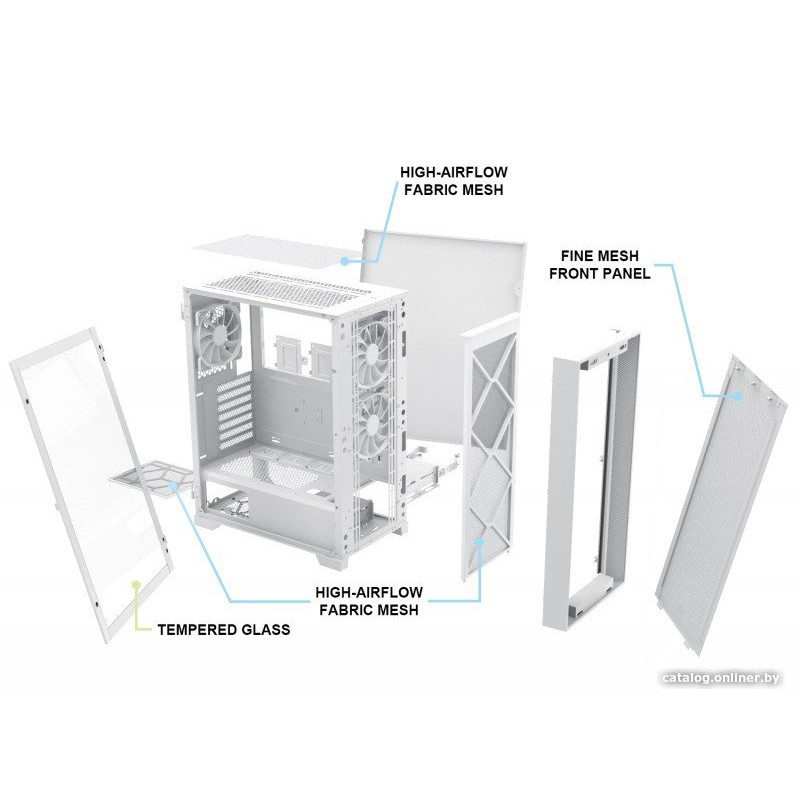 HIGH-AIRFLOW
FABRIC MESH

FINE MESH
FRONT PANEL

HIGH-AIRFLOW
FABRIC MESH

TEMPERED GLASS

catalog.onliner.by