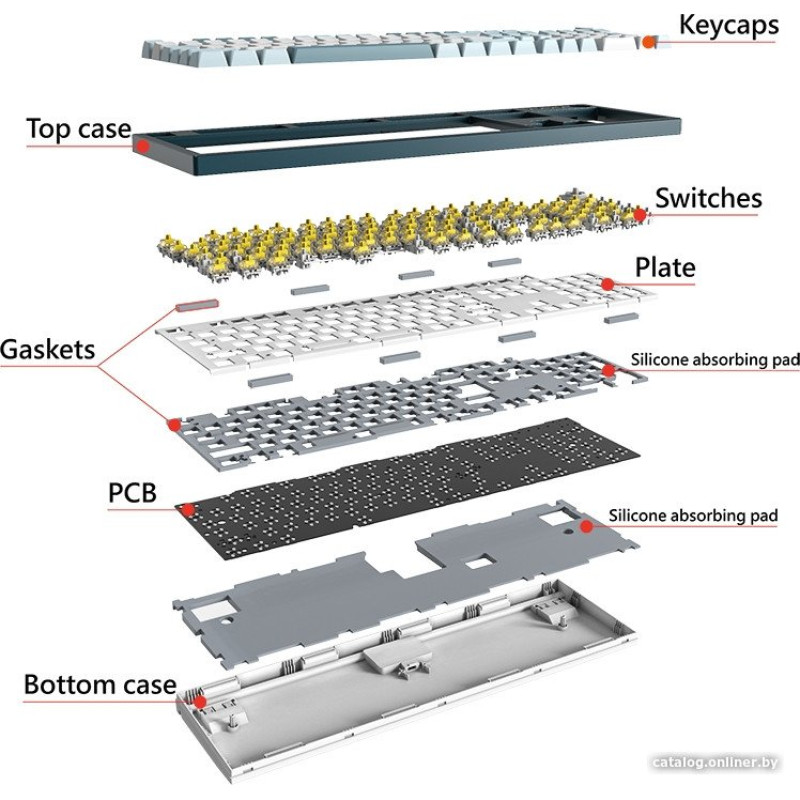 Keycaps

Top case

Switches

Plate

Gaskets

Silicone absorbing pad

PCB

Silicone absorbing pad

Bottom case

catalog.onliner.by