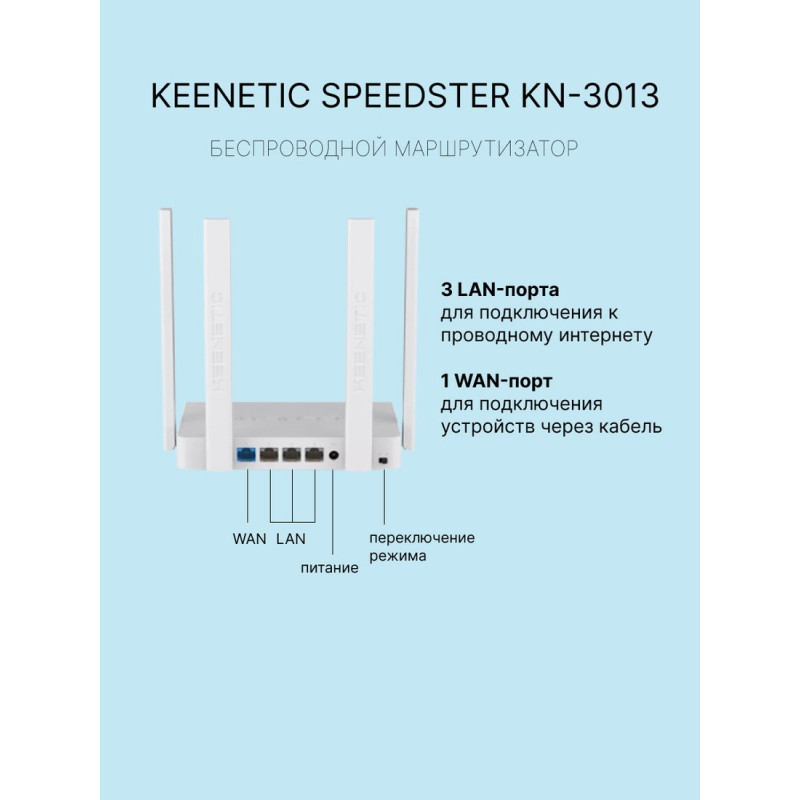 KEENETIC SPEEDSTER KN-3013

БЕСПРОВОДНОЙ МАРШРУТИЗАТОР

KEENETIC

KEENETIC

3 LAN-порта
для подключения к проводному интернету

1 WAN-порт
для подключения устройств через кабель

WAN LAN

питание

переключение режима