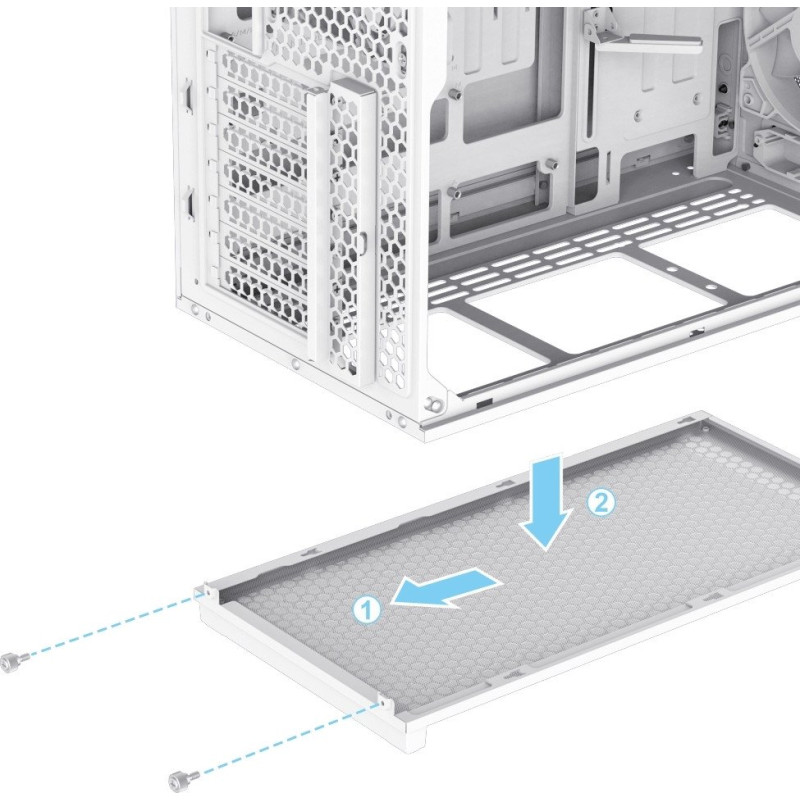 2
1